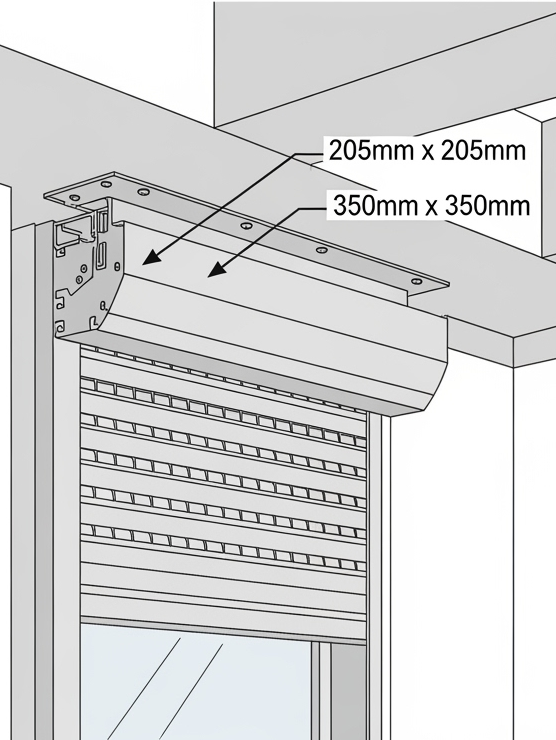 205mm x 205mm
350mm x 350mm